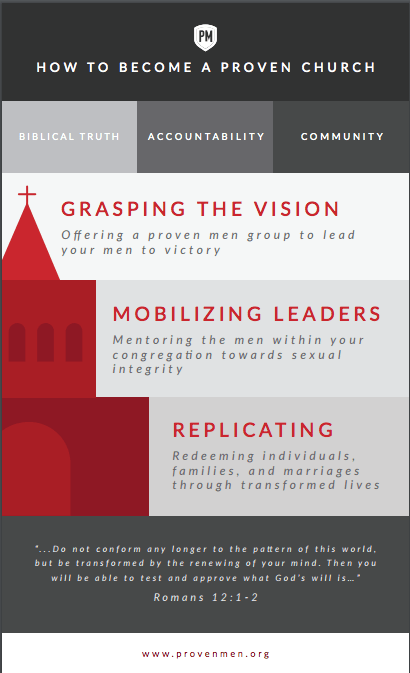 PM

HOW TO BECOME A PROVEN CHURCH

BIBLICAL TRUTH

ACCOUNTABILITY

COMMUNITY

GRASPING THE VISION

Offering a proven men group to lead your men to victory

MOBILIZING LEADERS

Mentoring the men within your congregation towards sexual integrity

REPLICATING

Redeeming individuals, families, and marriages through transformed lives

"...Do not conform any longer to the pattern of this world, but be transformed by the renewing of your mind. Then you will be able to test and approve what God's will is..."

Romans 12:1-2

www.provenmen.org